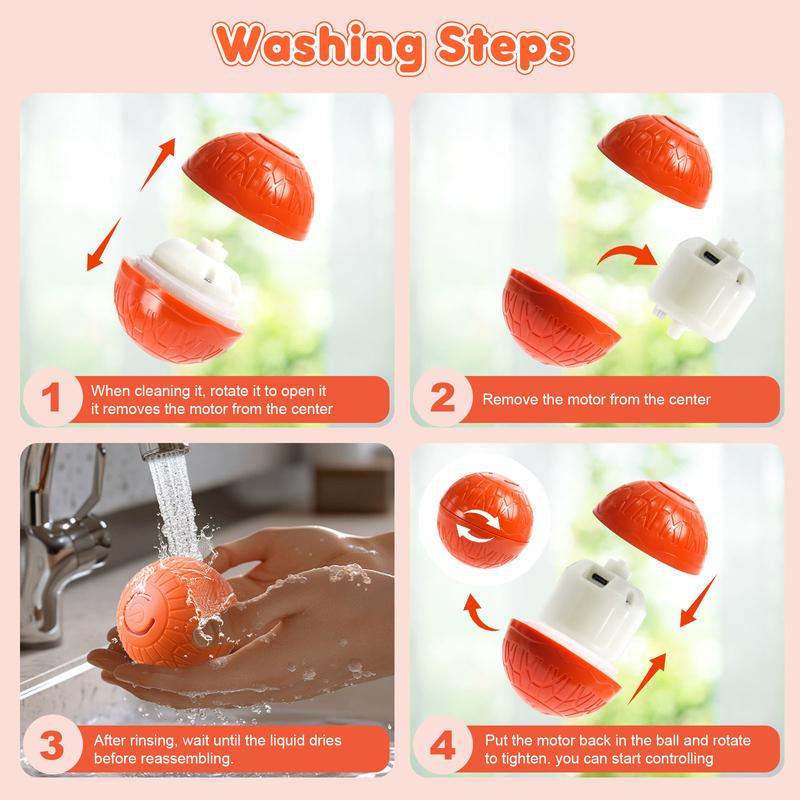 Washing Steps

1
When cleaning it, rotate it to open it
it removes the motor from the center

2
Remove the motor from the center

3
After rinsing, wait until the liquid dries before reassembling.

4
Put the motor back in the ball and rotate to tighten. you can start controlling