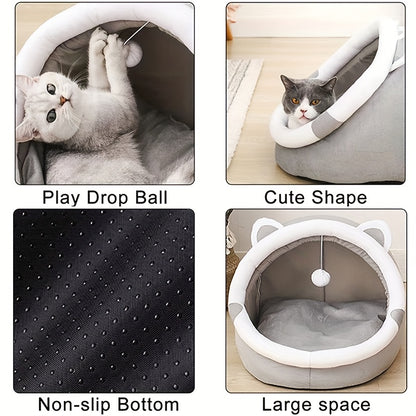 Play Drop Ball

Cute Shape

Non-slip Bottom

Large space